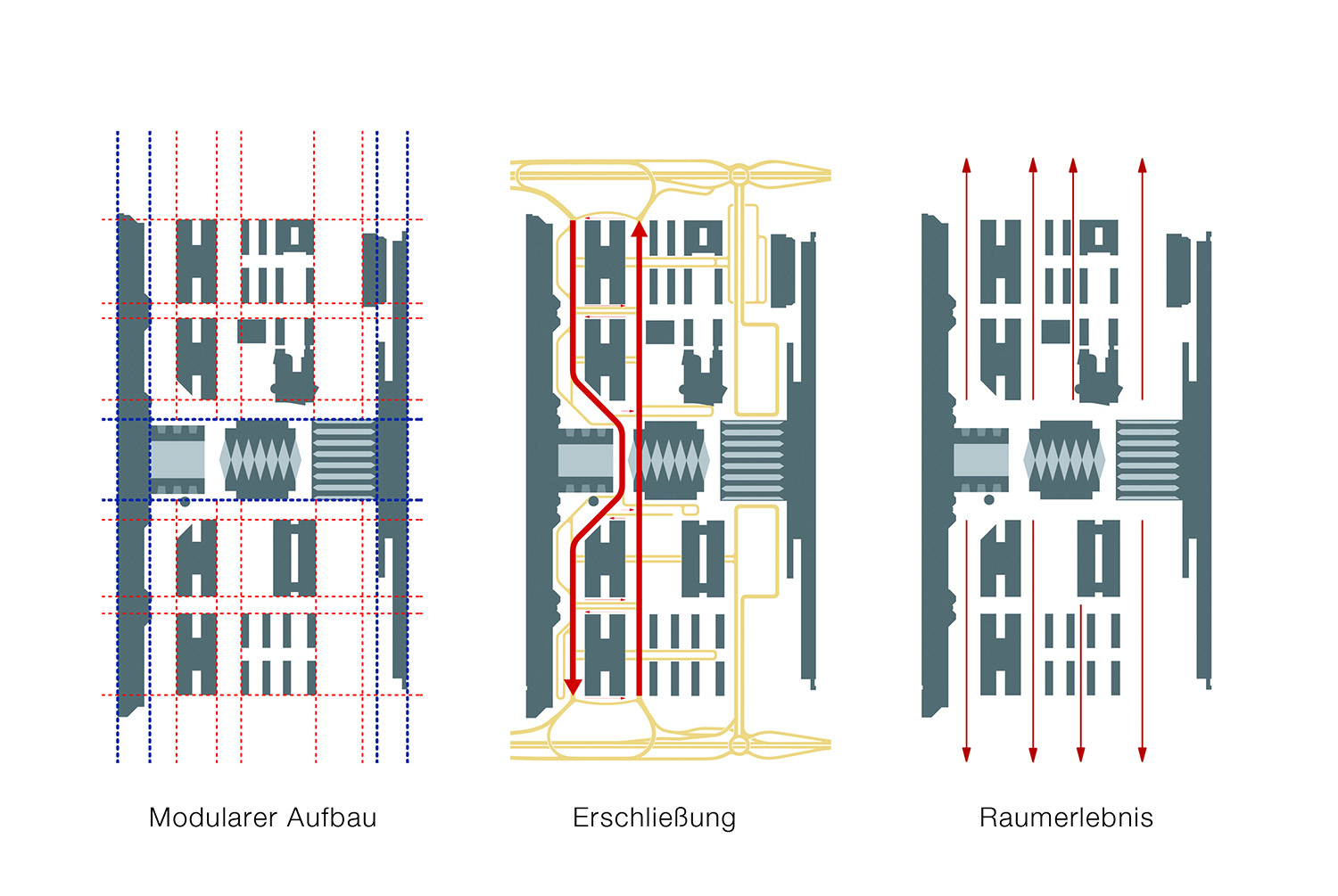 Modularer Aufbau

Erschließung

Raumerlebnis